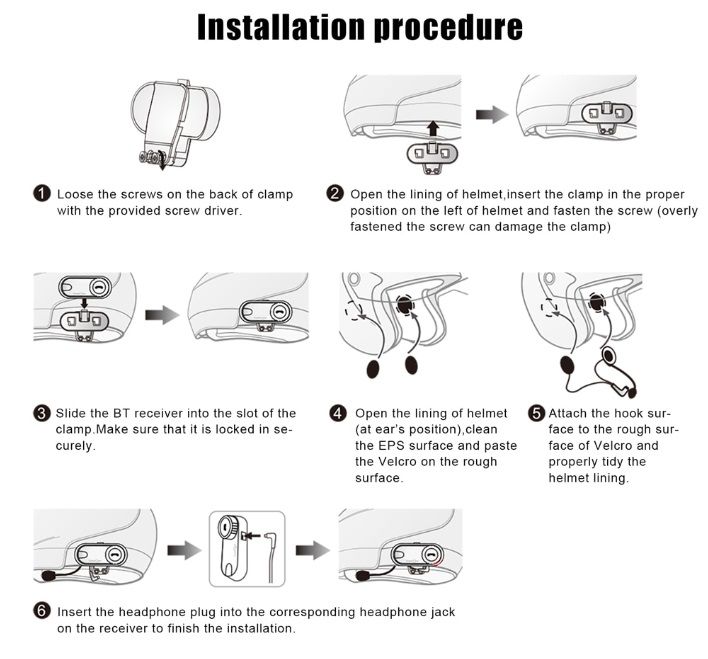 Installation procedure

1 Loose the screws on the back of clamp with the provided screw driver.

2 Open the lining of helmet,insert the clamp in the proper position on the left of helmet and fasten the screw (overly fastened the screw can damage the clamp)

3 Slide the BT receiver into the slot of the clamp.Make sure that it is locked in securely.

4 Open the lining of helmet (at ear's position),clean the EPS surface and paste the Velcro on the rough surface.

5 Attach the hook surface to the rough surface of Velcro and properly tidy the helmet lining.

6 Insert the headphone plug into the corresponding headphone jack on the receiver to finish the installation.